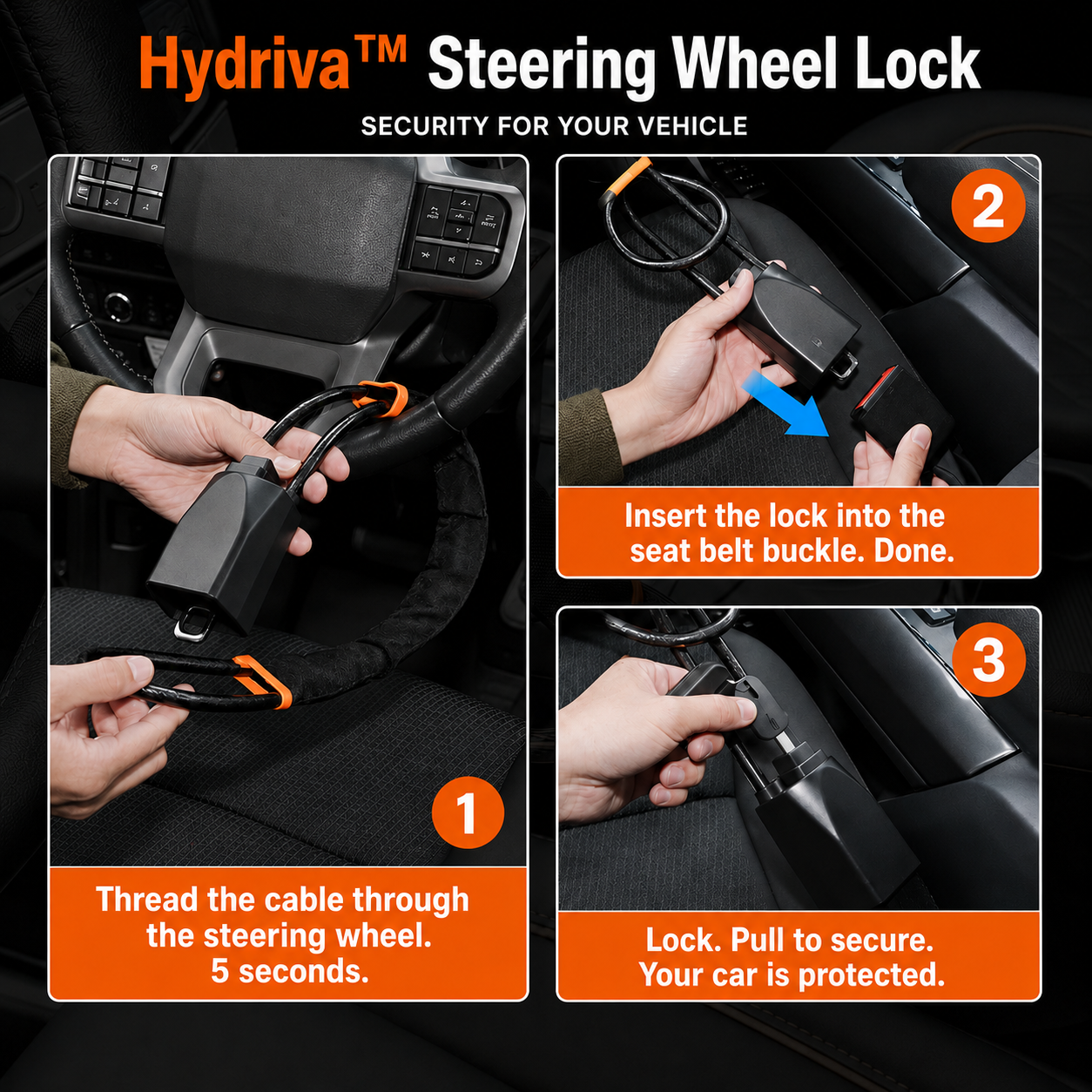 Hydriva™ Steering Wheel Lock

SECURITY FOR YOUR VEHICLE

1

Thread the cable through the steering wheel. 5 seconds.

2

Insert the lock into the seat belt buckle. Done.

3

Lock. Pull to secure. Your car is protected.